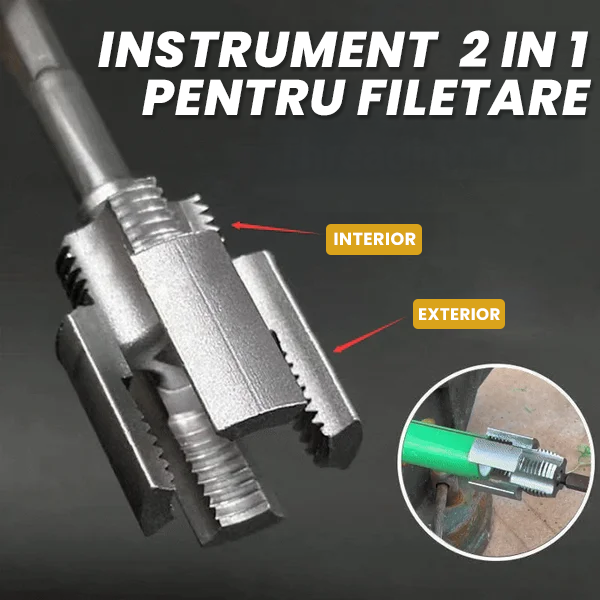 INSTRUMENT 2 IN 1
PENTRU FILETARE

INTERIOR

EXTERIOR