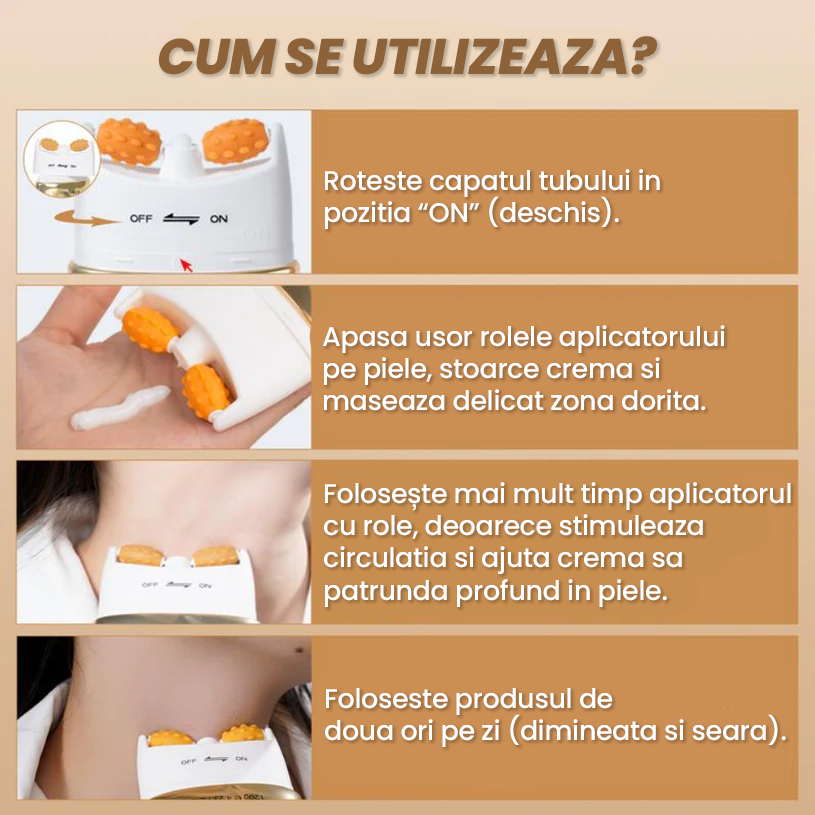 CUM SE UTILIZEAZA?

OFF ON

Roteste capatul tubului in pozitia “ON” (deschis).

Apasa usor rolele aplicatorului pe piele, stoarce crema si maseaza delicat zona dorita.

OFF ON

Folosește mai mult timp aplicatorul cu role, deoarece stimuleaza circulatia si ajuta crema sa patrunda profund in piele.

OFF ON

Foloseste produsul de doua ori pe zi (dimineata si seara).